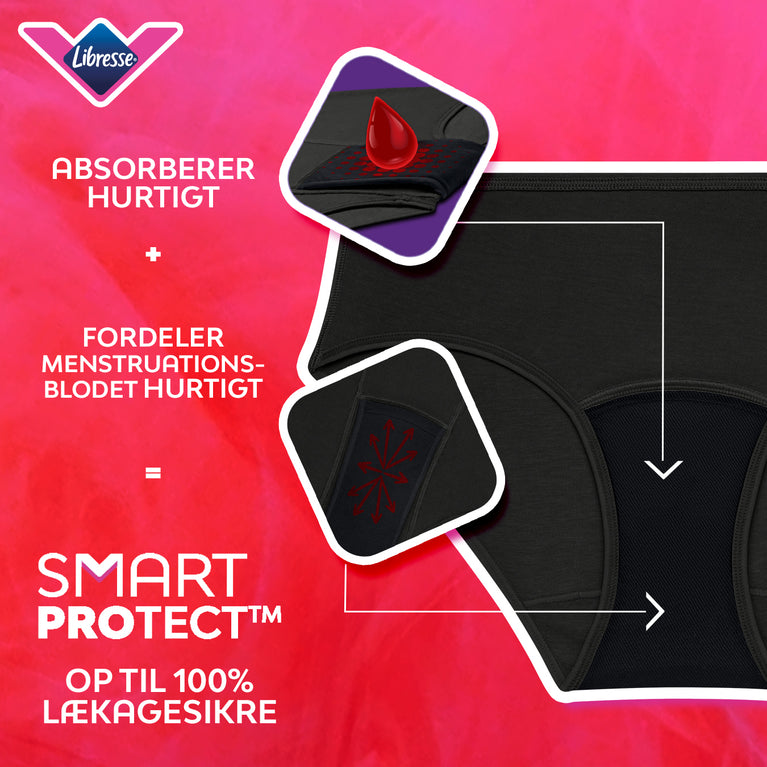 Libresse

ABSORBERER HURTIGT

+

FORDELER MENSTRUATIONSBLODET HURTIGT

=

SMART PROTECT™

OP TIL 100% LÆKAGESIKRE