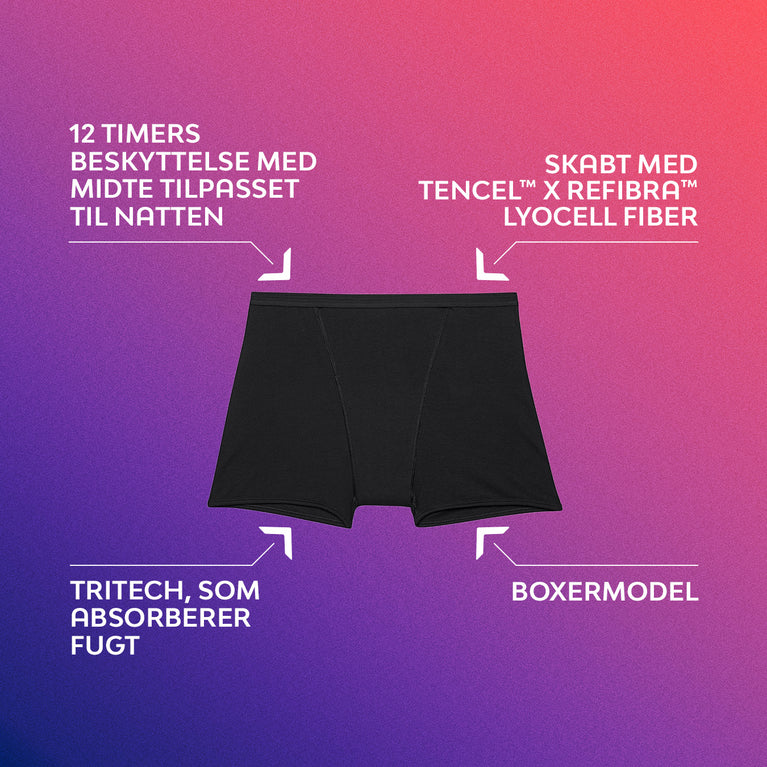 12 TIMERS BESKYTTELSE MED MIDTE TILPASSET TIL NATTEN

SKABT MED TENCEL™ X REFIBRA™ LYOCELL FIBER

TRITECH, SOM ABSORBERER FUGT

BOXERMODEL